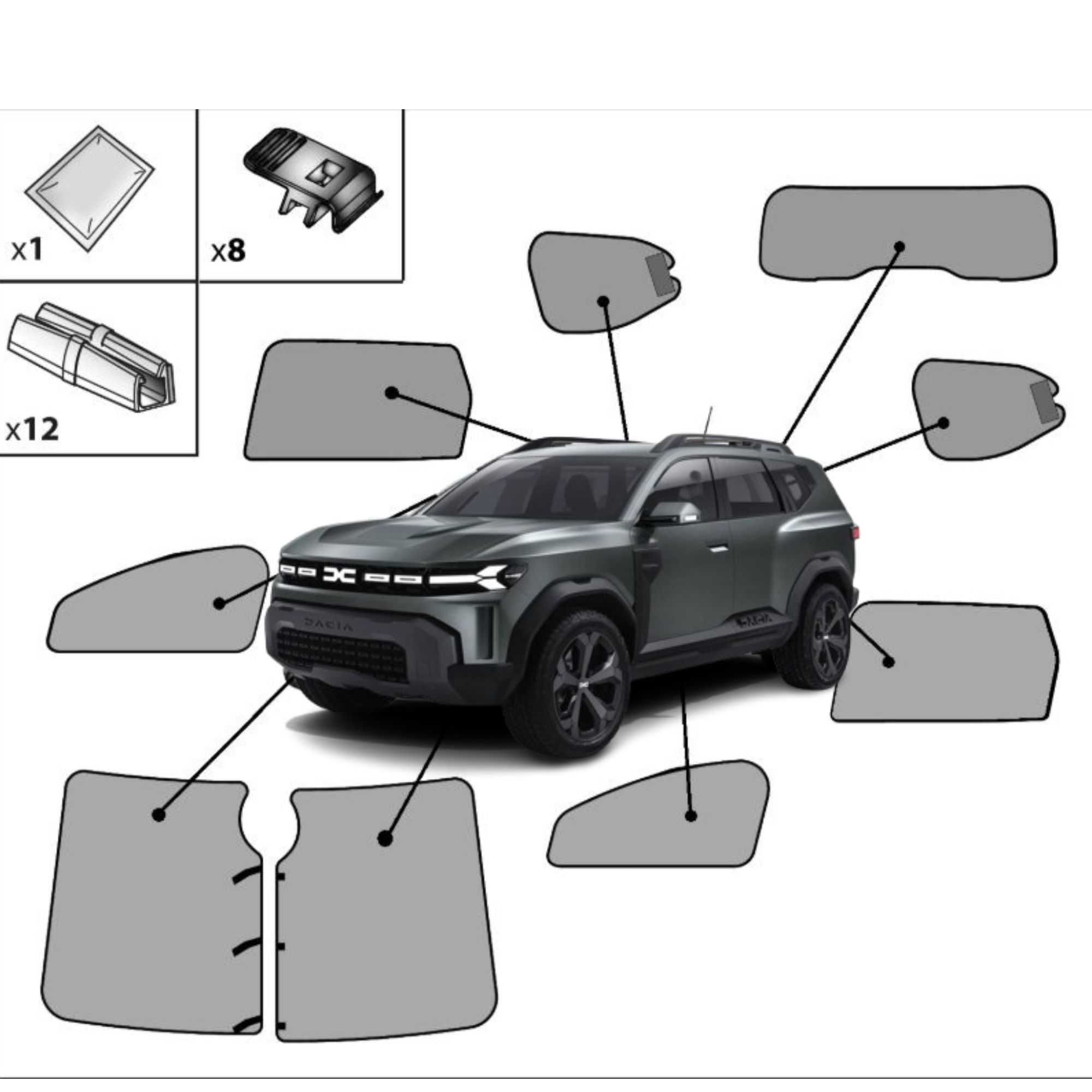 x1
x8
x12
DACIA