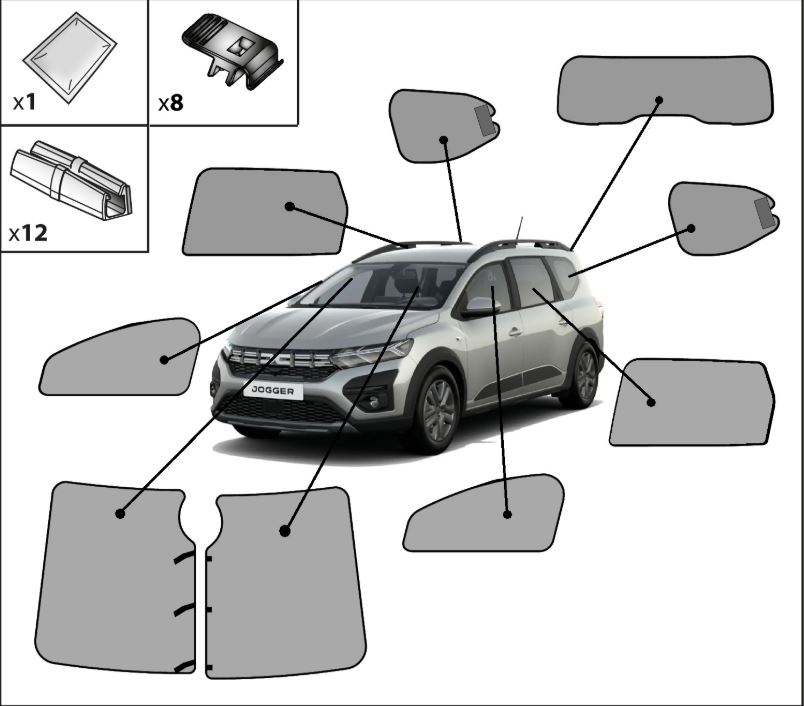 x1

x8

x12

JOGGER