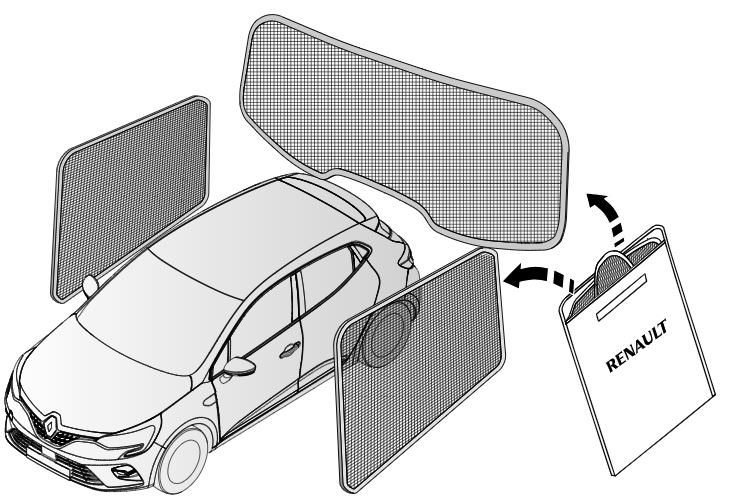 RENAULT