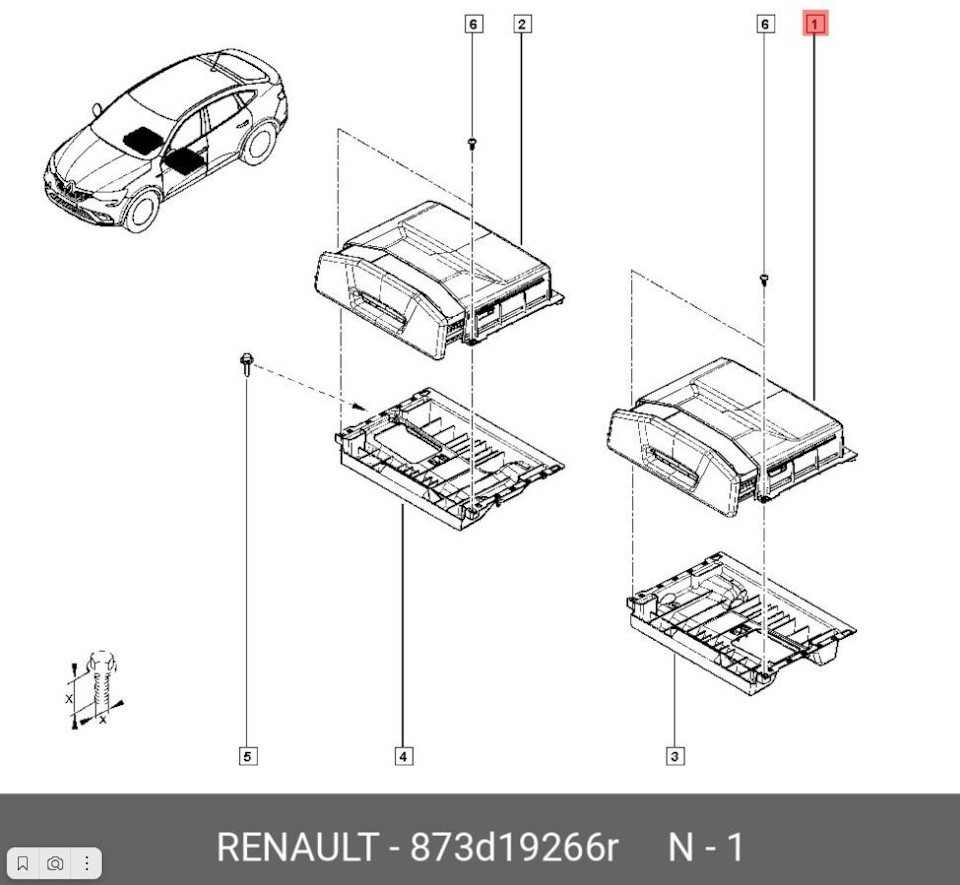 6
2
6
1
X
X
5
4
3
RENAULT - 873d19266r N - 1