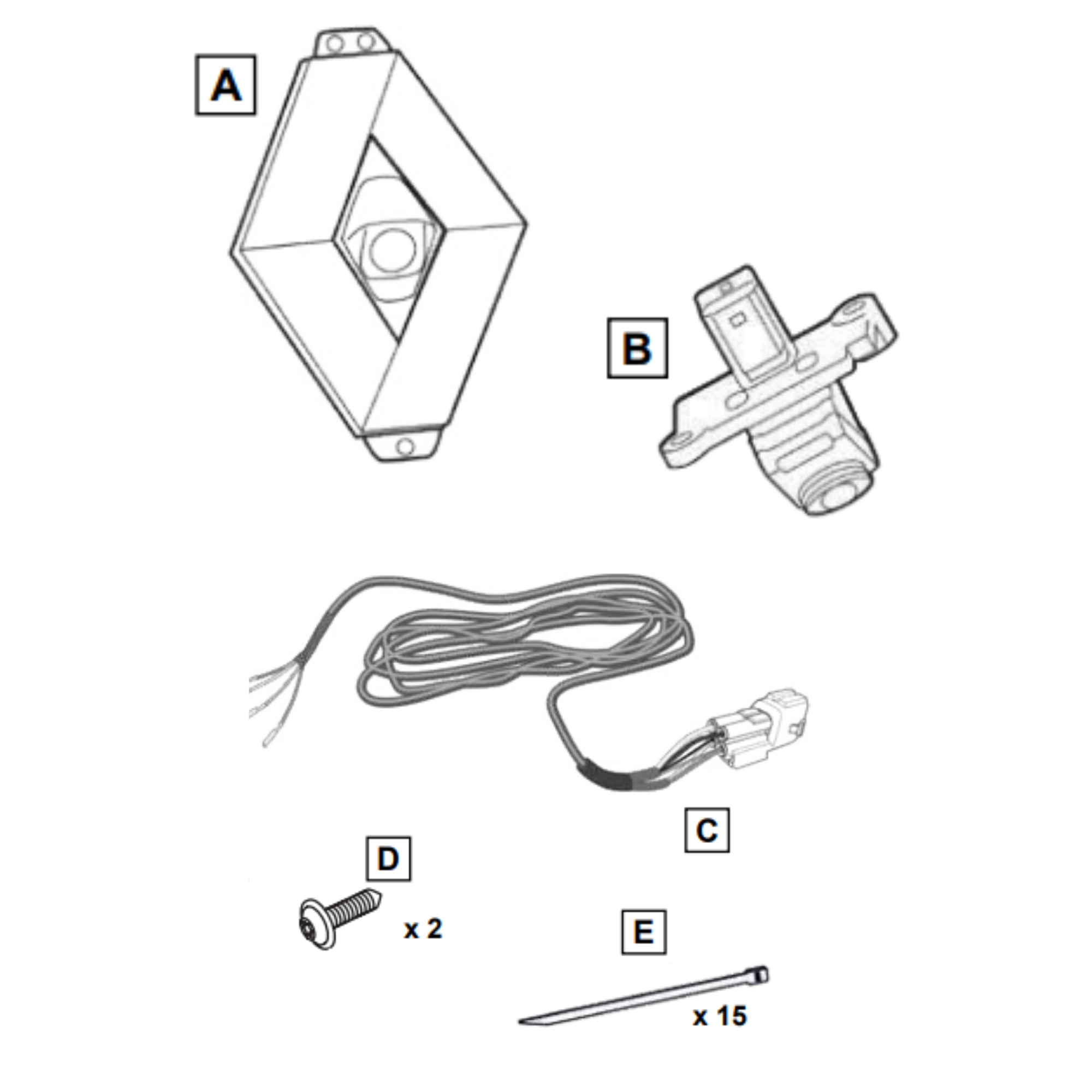 A

B

C

D

x 2

E

x 15